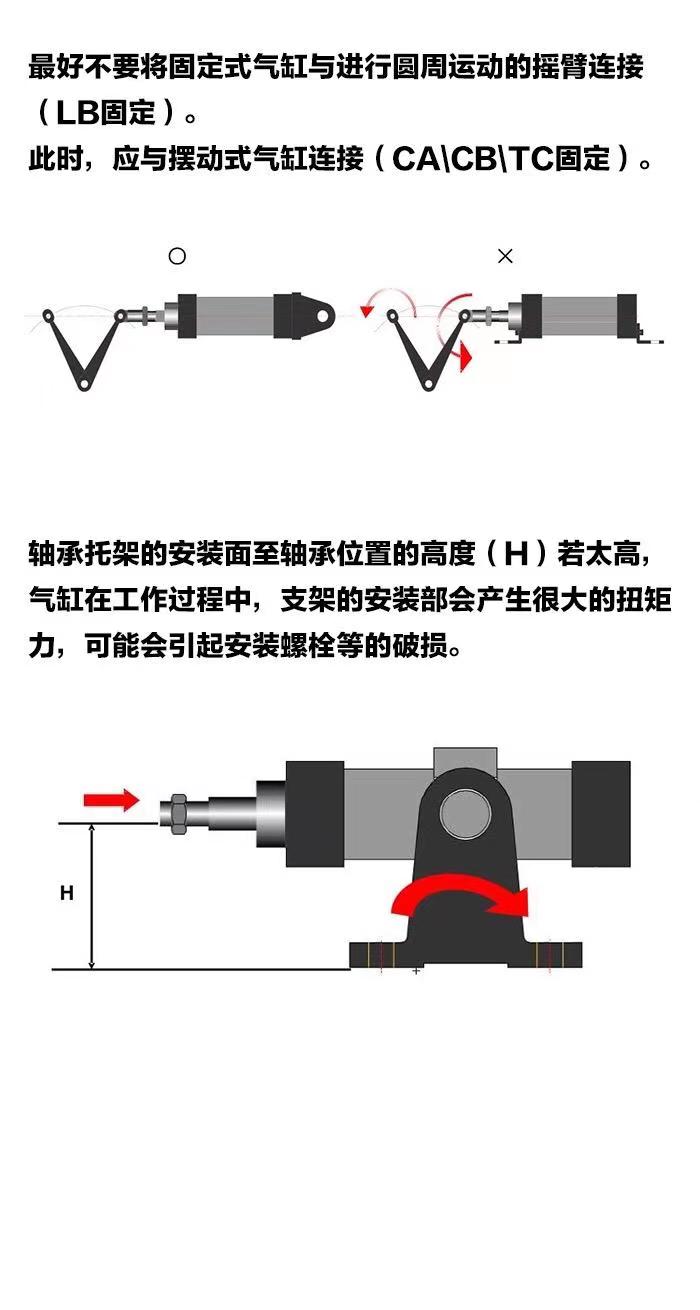 最好不要将固定式气缸与进行圆周运动的摇臂连接（LB固定）。
此时，应与摆动式气缸连接（CA\CB\TC固定）。

○

×

轴承托架的安装面至轴承位置的高度（H）若太高，气缸在工作过程中，支架的安装部会产生很大的扭矩力，可能会引起安装螺栓等的破损。

H